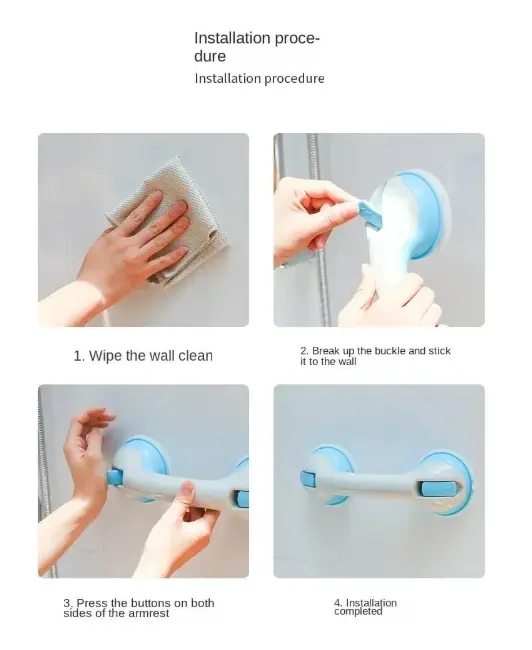 Installation procedure

Installation procedure

1. Wipe the wall clean

2. Break up the buckle and stick it to the wall

3. Press the buttons on both sides of the armrest

4. Installation completed